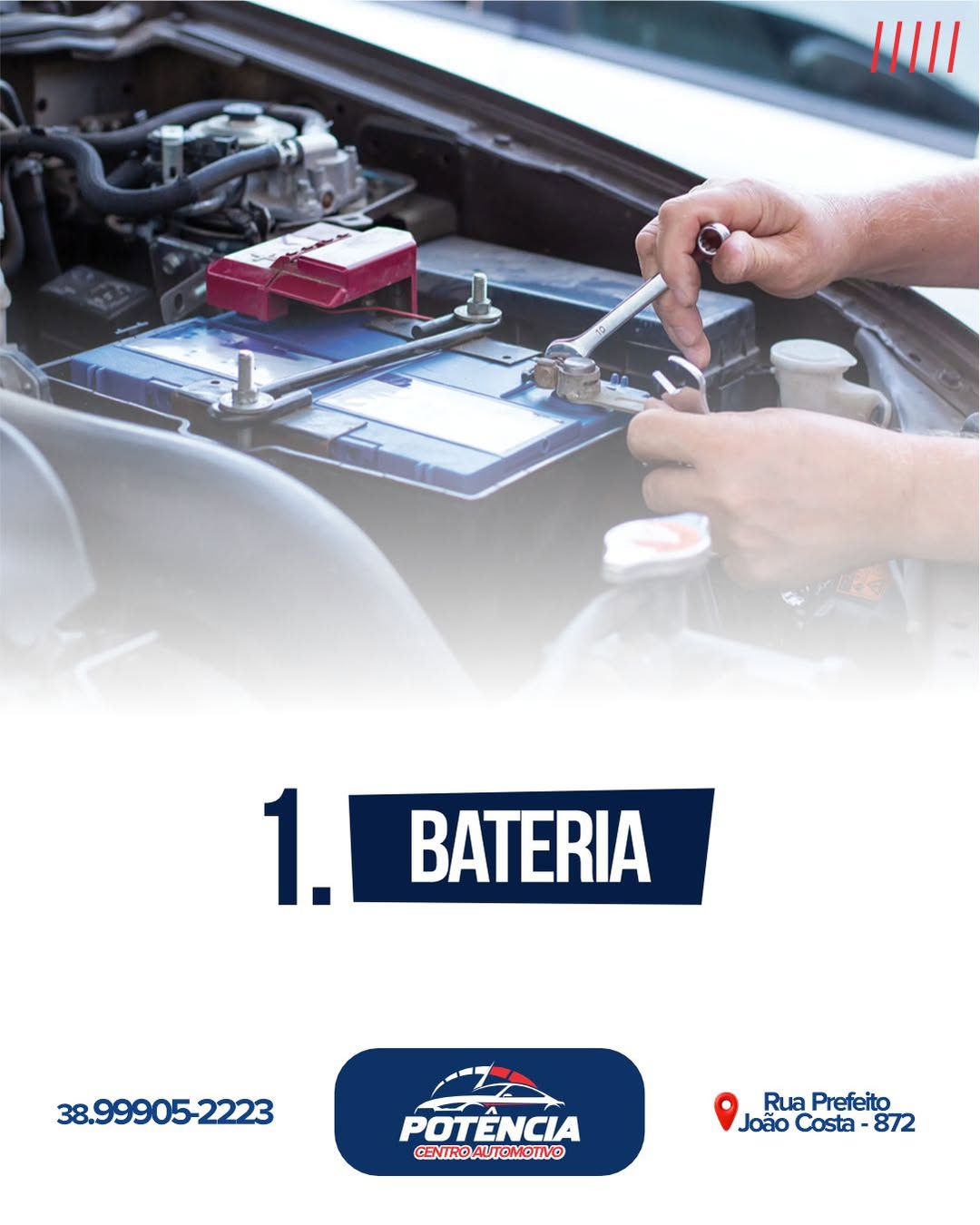 10

1. BATERIA

38.99905-2223

POTÊNCIA
CENTRO AUTOMOTIVO

Rua Prefeito
João Costa - 872